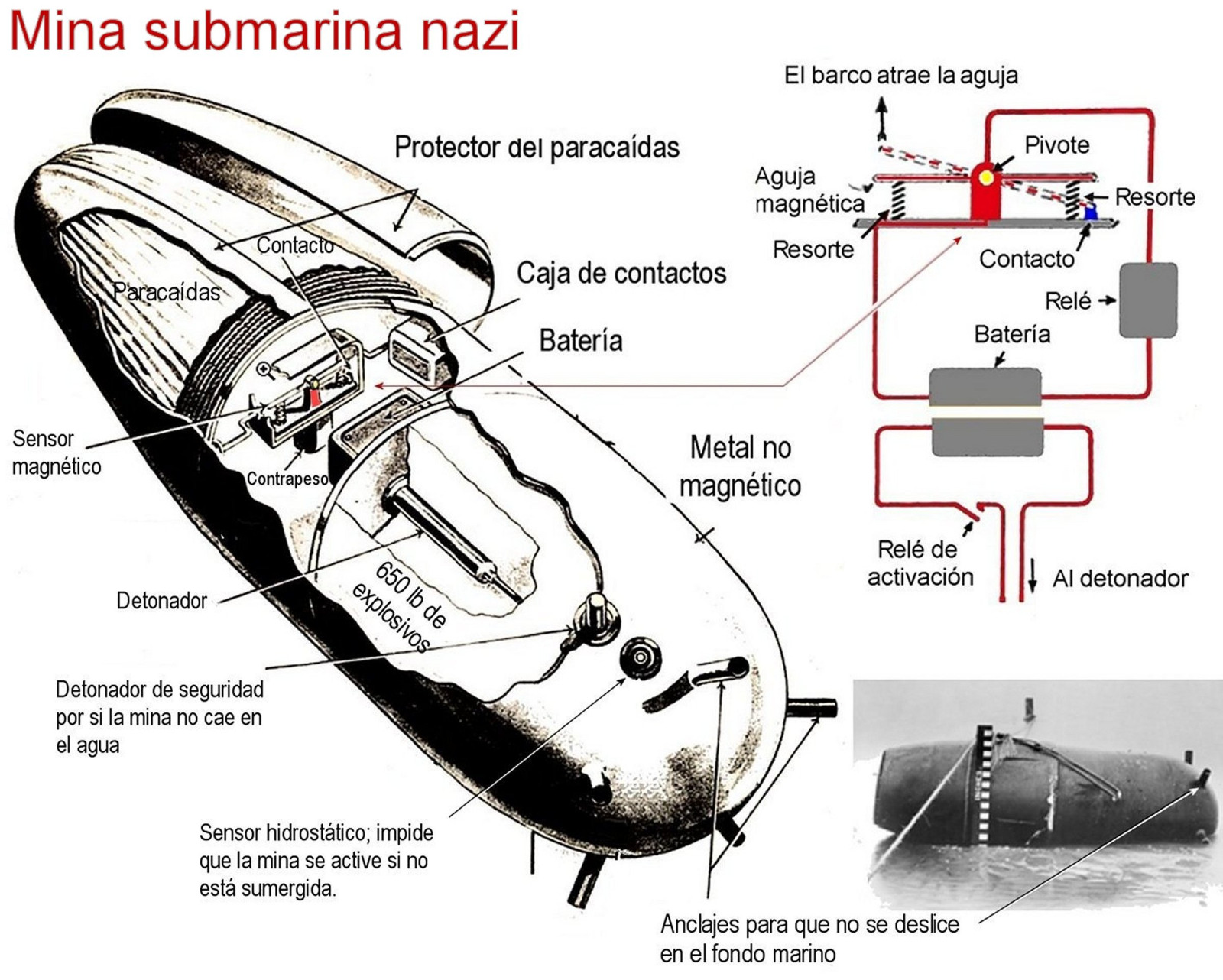 Mina submarina nazi

Protector del paracaídas

Contacto

Paracaídas

Caja de contactos

Batería

Sensor magnético

Contrapeso

Metal no magnético

Detonador

650 lb de explosivos

Detonador de seguridad por si la mina no cae en el agua

Sensor hidrostático; impide que la mina se active si no está sumergida.

Anclajes para que no se deslice en el fondo marino

El barco atrae la aguja

Pivote

Aguja magnética

Resorte

Resorte

Contacto

Relé

Batería

Relé de activación

Al detonador