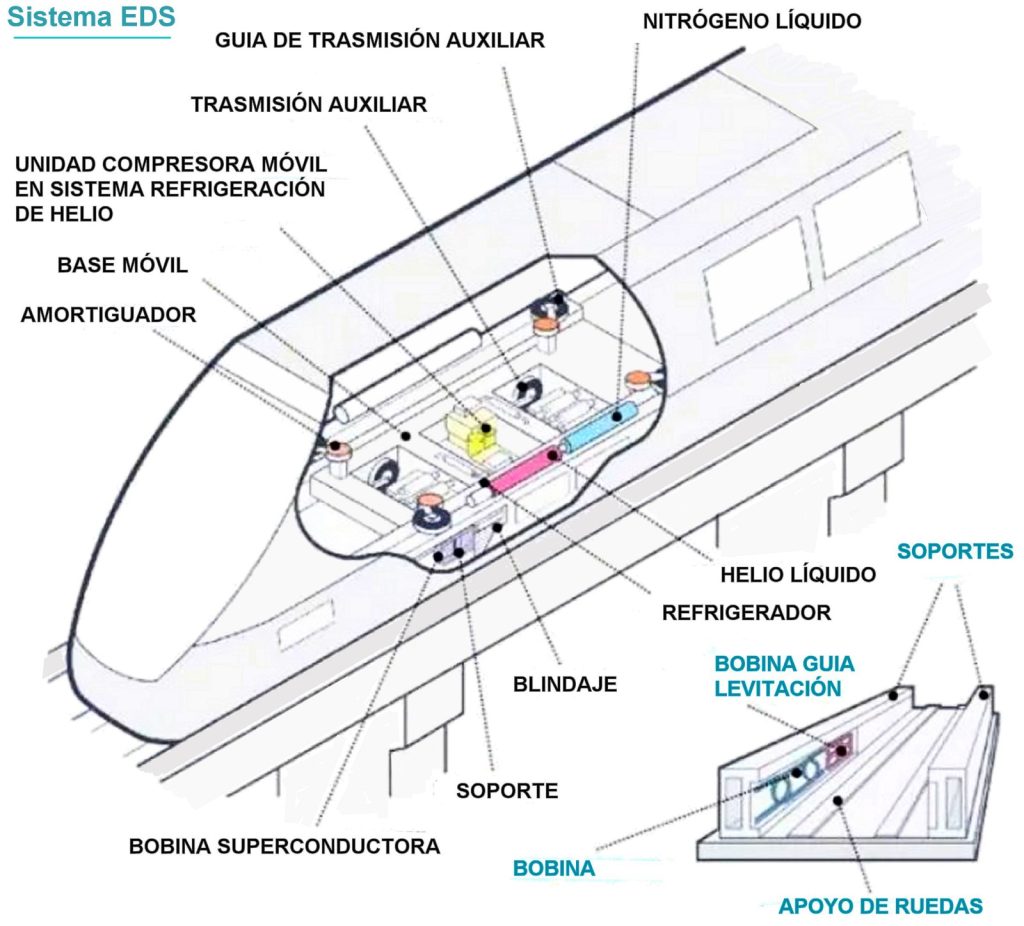 Sistema EDS

GUIA DE TRASMISIÓN AUXILIAR

NITRÓGENO LÍQUIDO

TRASMISIÓN AUXILIAR

UNIDAD COMPRESORA MÓVIL EN SISTEMA REFRIGERACIÓN DE HELIO

BASE MÓVIL

AMORTIGUADOR

HELIO LÍQUIDO

REFRIGERADOR

BLINDAJE

SOPORTE

BOBINA SUPERCONDUCTORA

SOPORTES

BOBINA GUIA LEVITACIÓN

BOBINA

APOYO DE RUEDAS